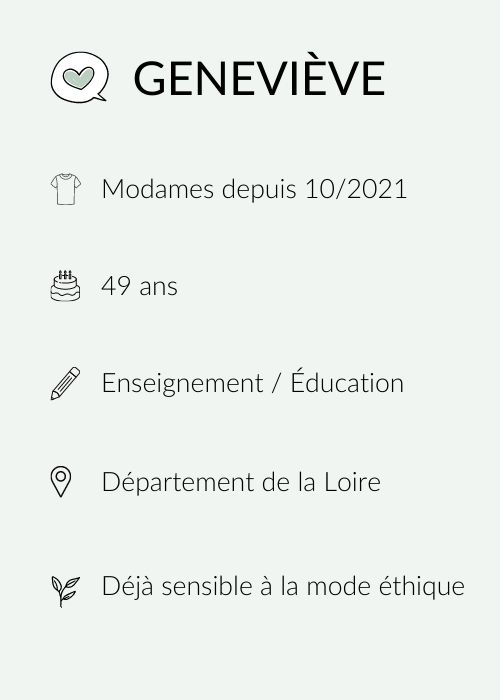 GENEVIÈVE

Modames depuis 10/2021

49 ans

Enseignement / Éducation

Département de la Loire

Déjà sensible à la mode éthique