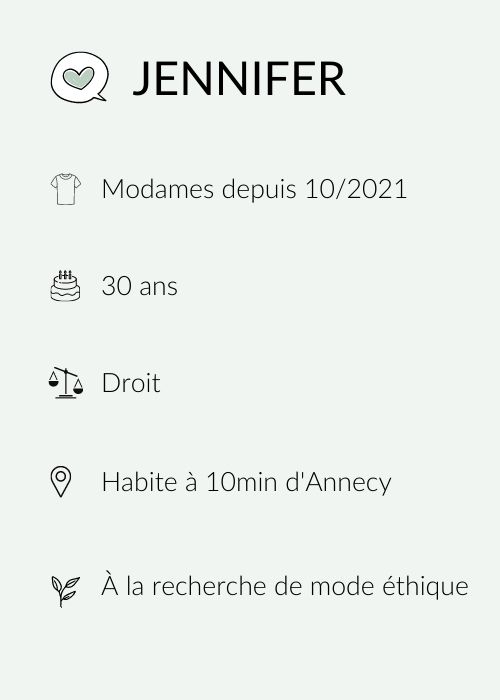 JENNIFER

Modames depuis 10/2021

30 ans

Droit

Habite à 10min d'Annecy

À la recherche de mode éthique