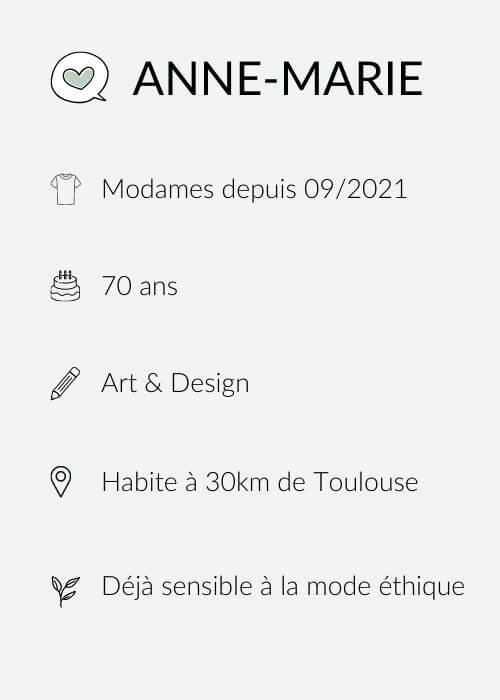 ANNE-MARIE

Modames depuis 09/2021

70 ans

Art & Design

Habite à 30km de Toulouse

Déjà sensible à la mode éthique